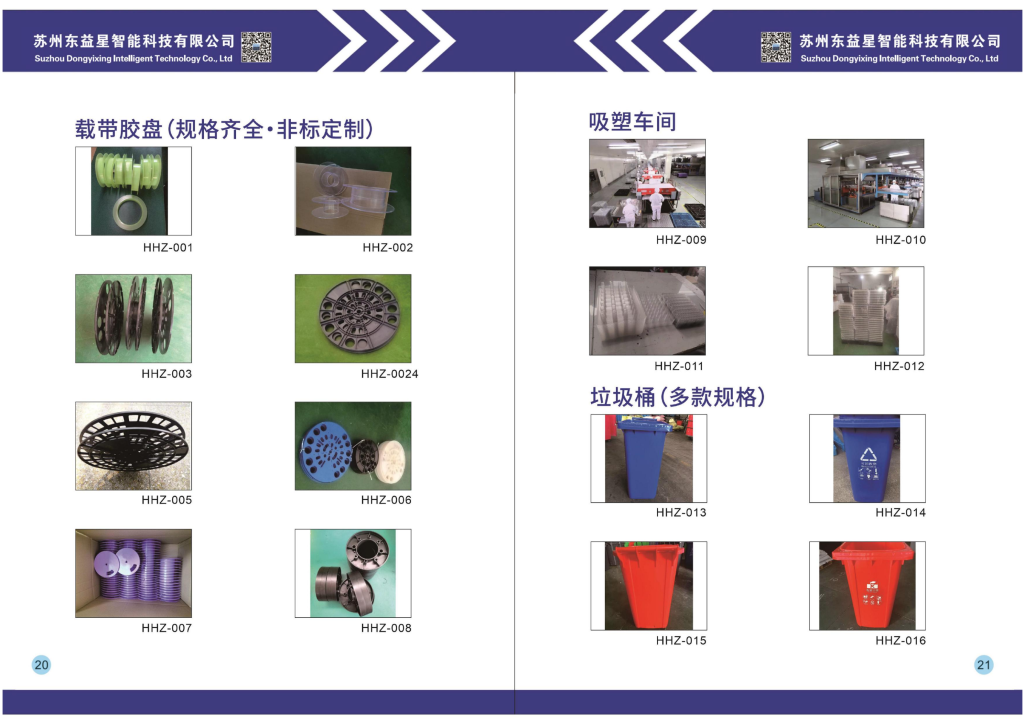 苏州东益星智能科技有限公司
Suzhou Dongyixing Intelligent Technology Co., Ltd

载带胶盘(规格齐全·非标定制)

HHZ-001

HHZ-002

HHZ-003

HHZ-0024

HHZ-005

HHZ-006

HHZ-007

HHZ-008

20

苏州东益星智能科技有限公司
Suzhou Dongyixing Intelligent Technology Co., Ltd

吸塑车间

HHZ-009

HHZ-010

HHZ-011

HHZ-012

垃圾桶(多款规格)

HHZ-013

HHZ-014

HHZ-015

HHZ-016

21