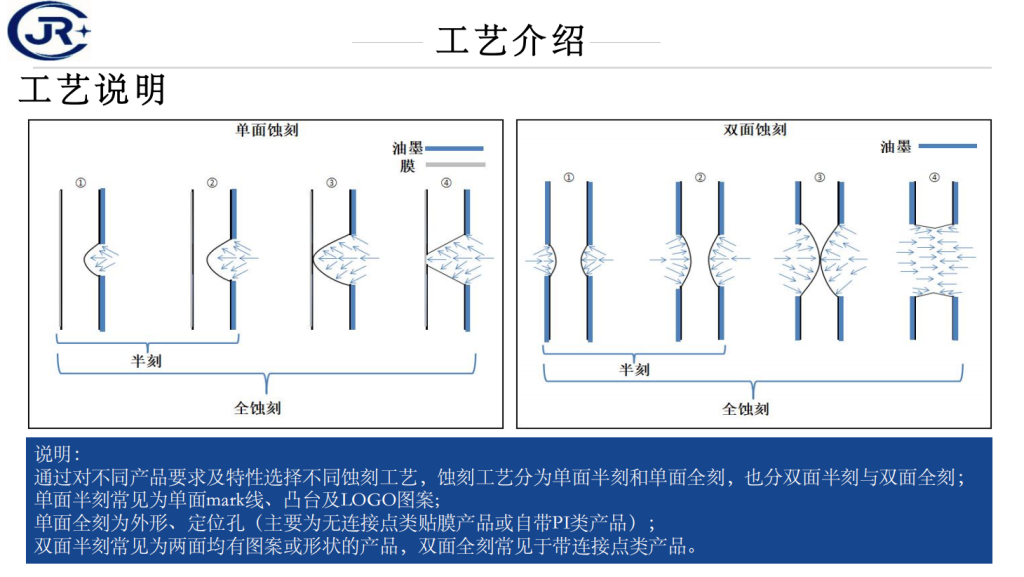 JR

工艺介绍

工艺说明

单面蚀刻

油墨

膜

①

②

③

④

半刻

全蚀刻

双面蚀刻

油墨

①

②

③

④

半刻

全蚀刻

说明：
通过对不同产品要求及特性选择不同蚀刻工艺，蚀刻工艺分为单面半刻和单面全刻，也分双面半刻与双面全刻；
单面半刻常见为单面mark线、凸台及LOGO图案；
单面全刻为外形、定位孔（主要为无连接点类贴膜产品或自带PI类产品）；
双面半刻常见为两面均有图案或形状的产品，双面全刻常见于带连接点类产品。