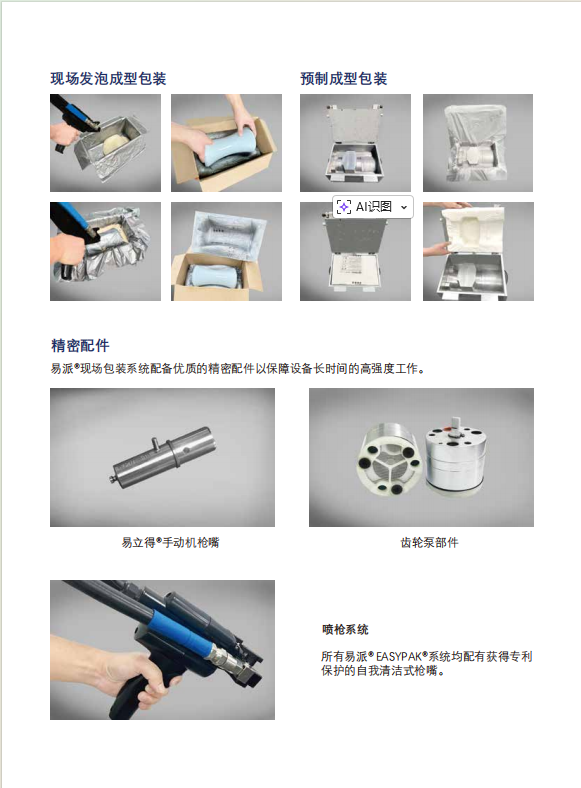 现场发泡成型包装

预制成型包装

AI识图

精密配件

易派®现场包装系统配备优质的精密配件以保障设备长时间的高强度工作。

易立得®手动机枪嘴

齿轮泵部件

喷枪系统

所有易派® EASYPAK®系统均配有获得专利保护的自我清洁式枪嘴。